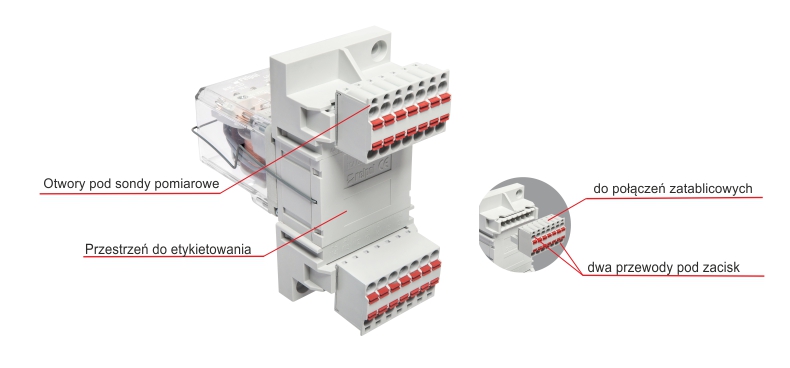 Otwory pod sondy pomiarowe

Przestrzeń do etykietowania

do połączeń zatablicowych

dwa przewody pod zacisk